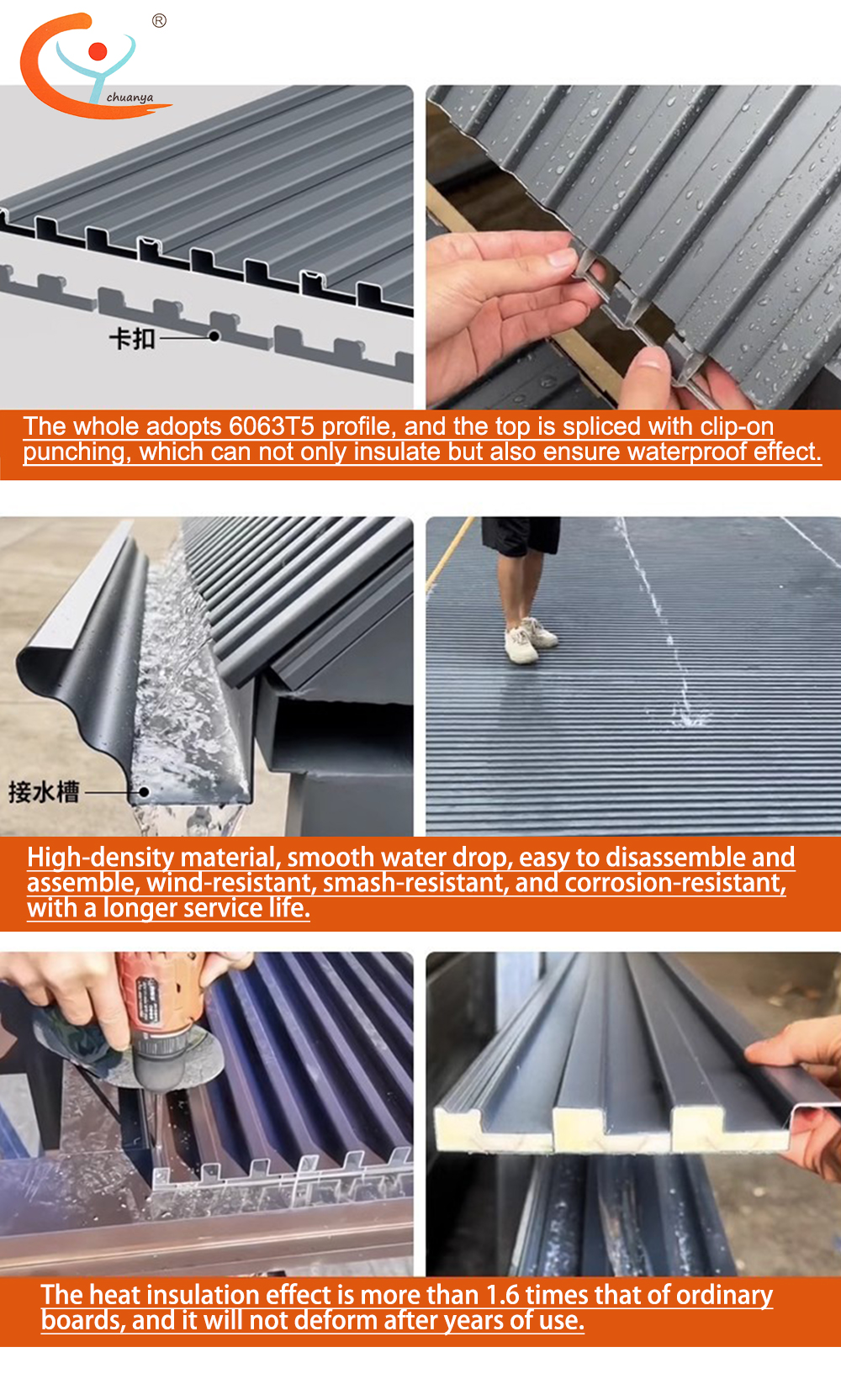 ®
chuanya

卡扣

The whole adopts 6063T5 profile, and the top is spliced with clip-on punching, which can not only insulate but also ensure waterproof effect.

接水槽

High-density material, smooth water drop, easy to disassemble and assemble, wind-resistant, smash-resistant, and corrosion-resistant, with a longer service life.

The heat insulation effect is more than 1.6 times that of ordinary boards, and it will not deform after years of use.